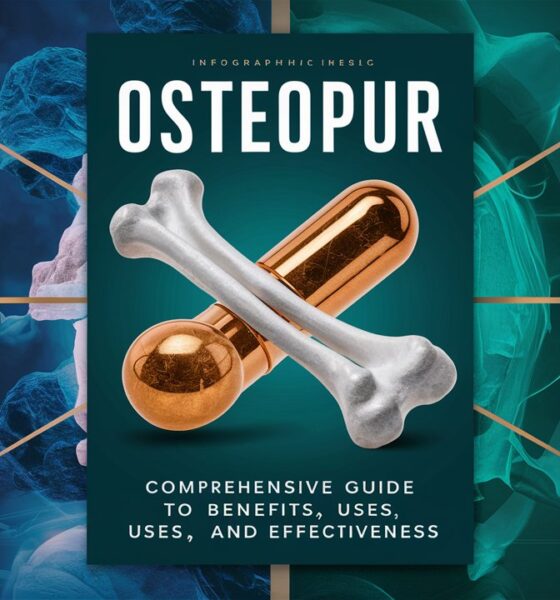 INFOGRAPHHIC IHESIG

OSTEOPUR

COMPREHENSIVE GUIDE TO BENEFITS, USES, USES, AND EFFECTIVENESS